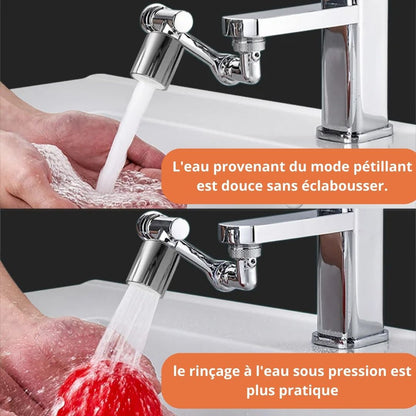 L'eau provenant du mode pétillant est douce sans éclabousser.

le rinçage à l'eau sous pression est plus pratique