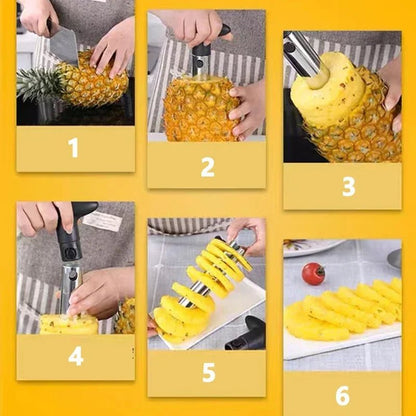 1

2

3

4

5

6